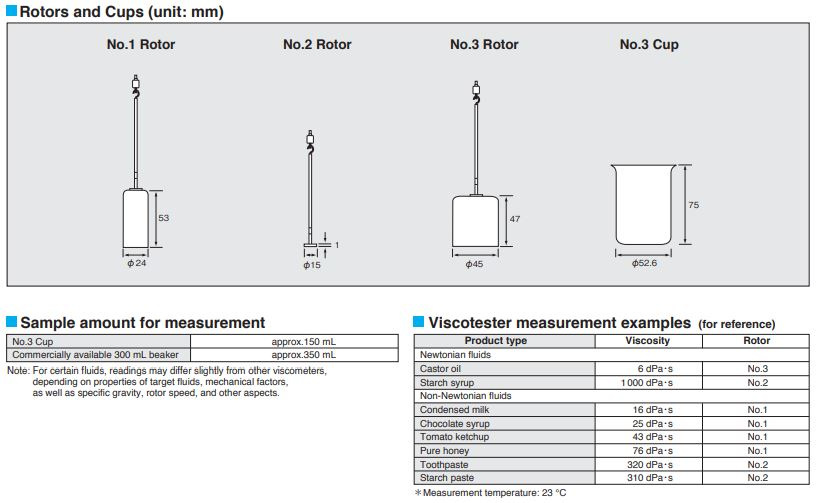 Rotors and Cups (unit: mm)

No.1 Rotor

53

ϕ24

No.2 Rotor

1

ϕ15

No.3 Rotor

47

ϕ45

No.3 Cup

75

ϕ52.6

Sample amount for measurement

| No.3 Cup | approx.150 mL |
|---|---|
| Commercially available 300 mL beaker | approx.350 mL |

Note: For certain fluids, readings may differ slightly from other viscometers, depending on properties of target fluids, mechanical factors, as well as specific gravity, rotor speed, and other aspects.

Viscotester measurement examples (for reference)

| Product type | Viscosity | Rotor |
|---|---|---|
| Newtonian fluids | | |
| Castor oil | 6 dPa·s | No.3 |
| Starch syrup | 1 000 dPa·s | No.2 |
| Non-Newtonian fluids | | |
| Condensed milk | 16 dPa·s | No.1 |
| Chocolate syrup | 25 dPa·s | No.1 |
| Tomato ketchup | 43 dPa·s | No.1 |
| Pure honey | 76 dPa·s | No.1 |
| Toothpaste | 320 dPa·s | No.2 |
| Starch paste | 310 dPa·s | No.2 |

＊Measurement temperature: 23 °C